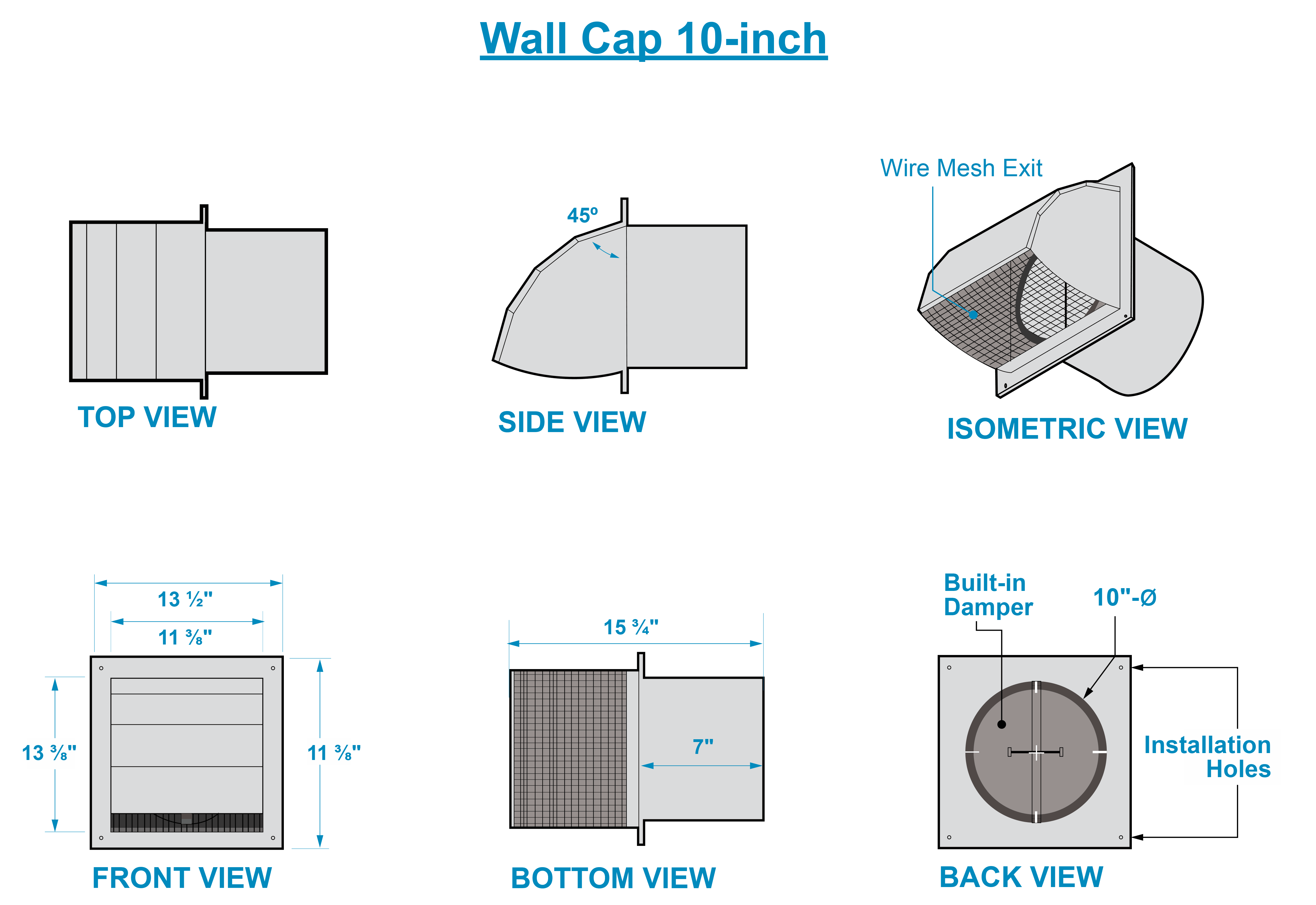 Wall Cap 10-inch

TOP VIEW

45º

SIDE VIEW

Wire Mesh Exit

ISOMETRIC VIEW

13 ½"

11 ⅜"

13 ⅜"

11 ⅜"

FRONT VIEW

15 ¾"

7"

BOTTOM VIEW

Built-in Damper

10"-Ø

Installation Holes

BACK VIEW